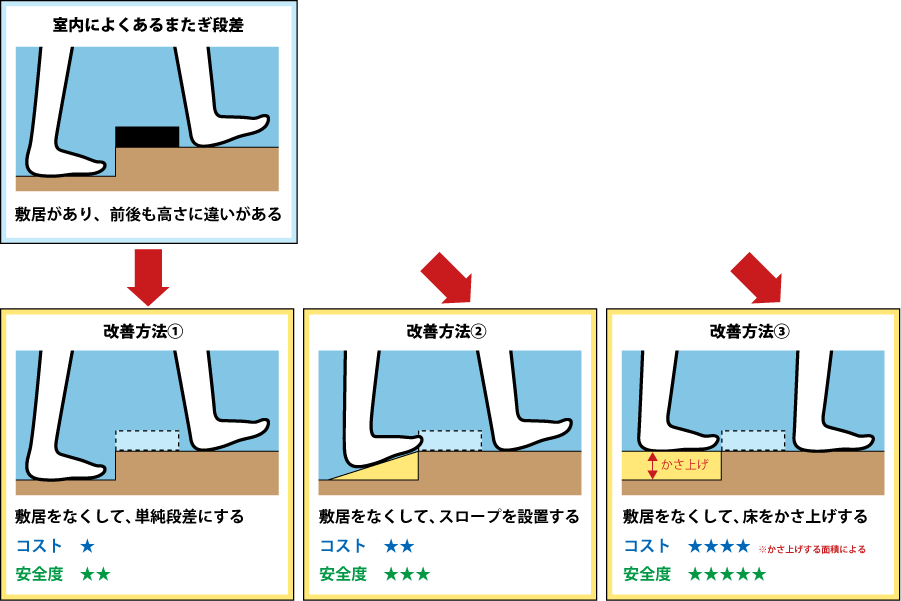 室内によくあるまたぎ段差

敷居があり、前後も高さに違いがある

改善方法①

敷居をなくして、単純段差にする

コスト ★

安全度 ★★

改善方法②

敷居をなくして、スロープを設置する

コスト ★★

安全度 ★★★

改善方法③

かさ上げ

敷居をなくして、床をかさ上げする

コスト ★★★★ ※かさ上げする面積による

安全度 ★★★★★