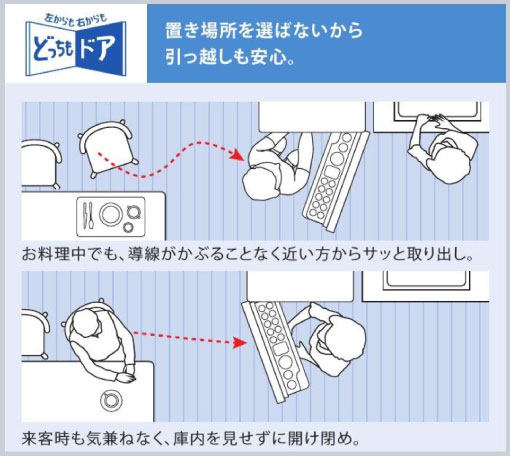 左からも 右からも
どっちもドア

置き場所を選ばないから
引っ越しも安心。

お料理中でも、導線がかぶることなく近い方からサッと取り出し。

来客時も気兼ねなく、庫内を見せずに開け閉め。