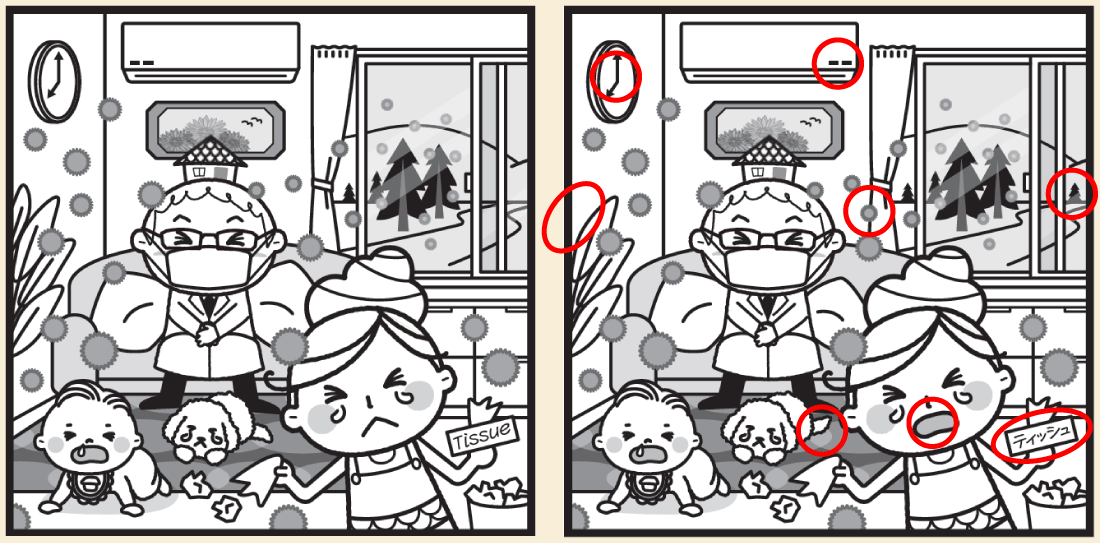 Tissue

ティッシュ